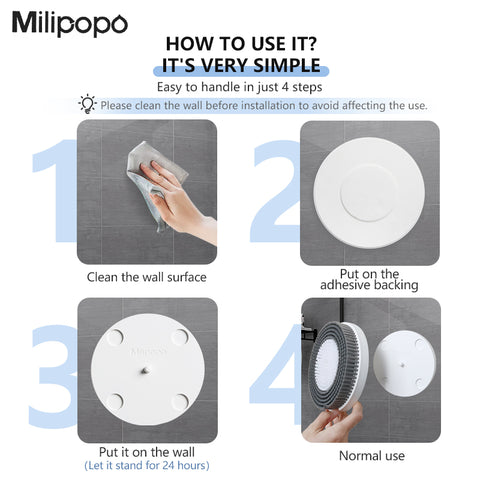 Milipopo

HOW TO USE IT?
IT'S VERY SIMPLE

Easy to handle in just 4 steps

Please clean the wall before installation to avoid affecting the use.

1

Clean the wall surface

2

Put on the adhesive backing

3

Milipopo

Put it on the wall
(Let it stand for 24 hours)

4

Normal use